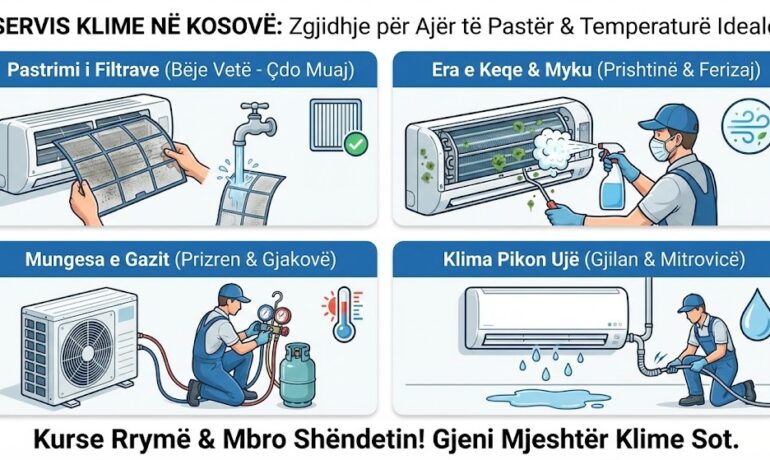 SERVIS KLIME NË KOSOVË: Zgjidhje për Ajër të Pastër & Temperaturë Ideale

Pastrimi i Filtrave (Bëje Vetë - Çdo Muaj)

Era e Keqe & Myku (Prishtinë & Ferizaj)

Mungesa e Gazit (Prizren & Gjakovë)

Klima Pikon Ujë (Gjilan & Mitrovicë)

Kurse Rrymë & Mbro Shëndetin! Gjeni Mjeshtër Klime Sot.