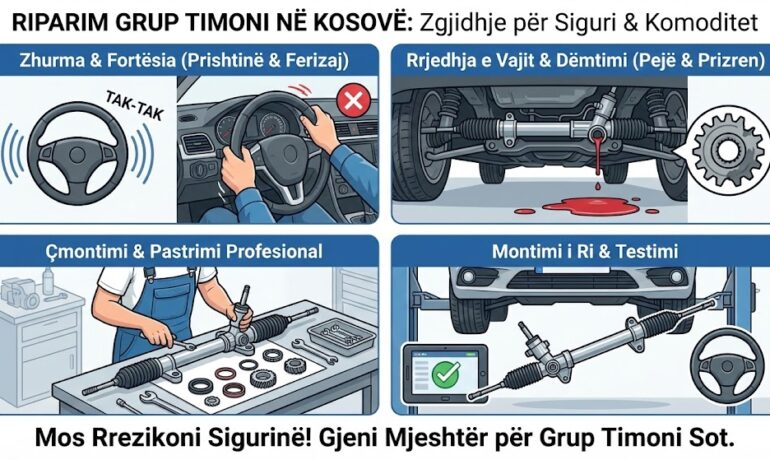 RIPARIM GRUP TIMONI NË KOSOVË: Zgjidhje për Siguri & Komoditet

Zhurma & Fortësia (Prishtinë & Ferizaj)

TAK-TAK

Rrjedhja e Vajit & Dëmtimi (Pejë & Prizren)

Çmontimi & Pastrimi Profesional

Montimi i Ri & Testimi

Mos Rrezikoni Sigurinë! Gjeni Mjeshtër për Grup Timoni Sot.